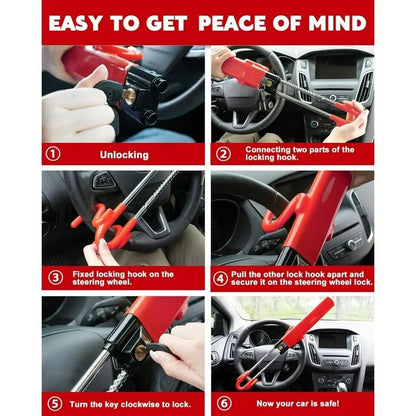 EASY TO GET PEACE OF MIND

① Unlocking

② Connecting two parts of the locking hook.

③ Fixed locking hook on the steering wheel.

④ Pull the other lock hook apart and secure it on the steering wheel lock.

⑤ Turn the key clockwise to lock.

⑥ Now your car is safe!