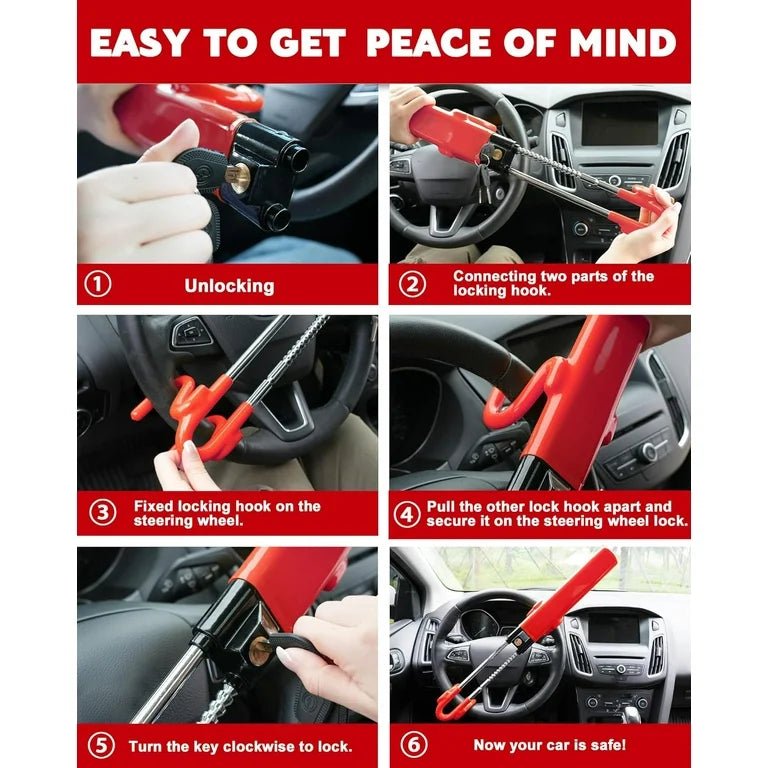 EASY TO GET PEACE OF MIND

① Unlocking

② Connecting two parts of the locking hook.

③ Fixed locking hook on the steering wheel.

④ Pull the other lock hook apart and secure it on the steering wheel lock.

⑤ Turn the key clockwise to lock.

⑥ Now your car is safe!